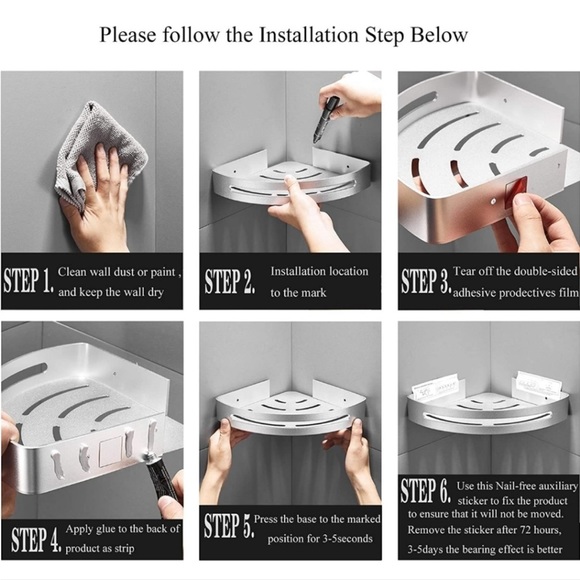 Please follow the Installation Step Below

STEP 1. Clean wall dust or paint , and keep the wall dry

STEP 2. Installation location to the mark

STEP 3. Tear off the double-sided adhesive prodectives film

STEP 4. Apply glue to the back of product as strip

STEP 5. Press the base to the marked position for 3-5seconds

STEP 6. Use this Nail-free auxiliary sticker to fix the product to ensure that it will not be moved. Remove the sticker after 72 hours, 3-5days the bearing effect is better